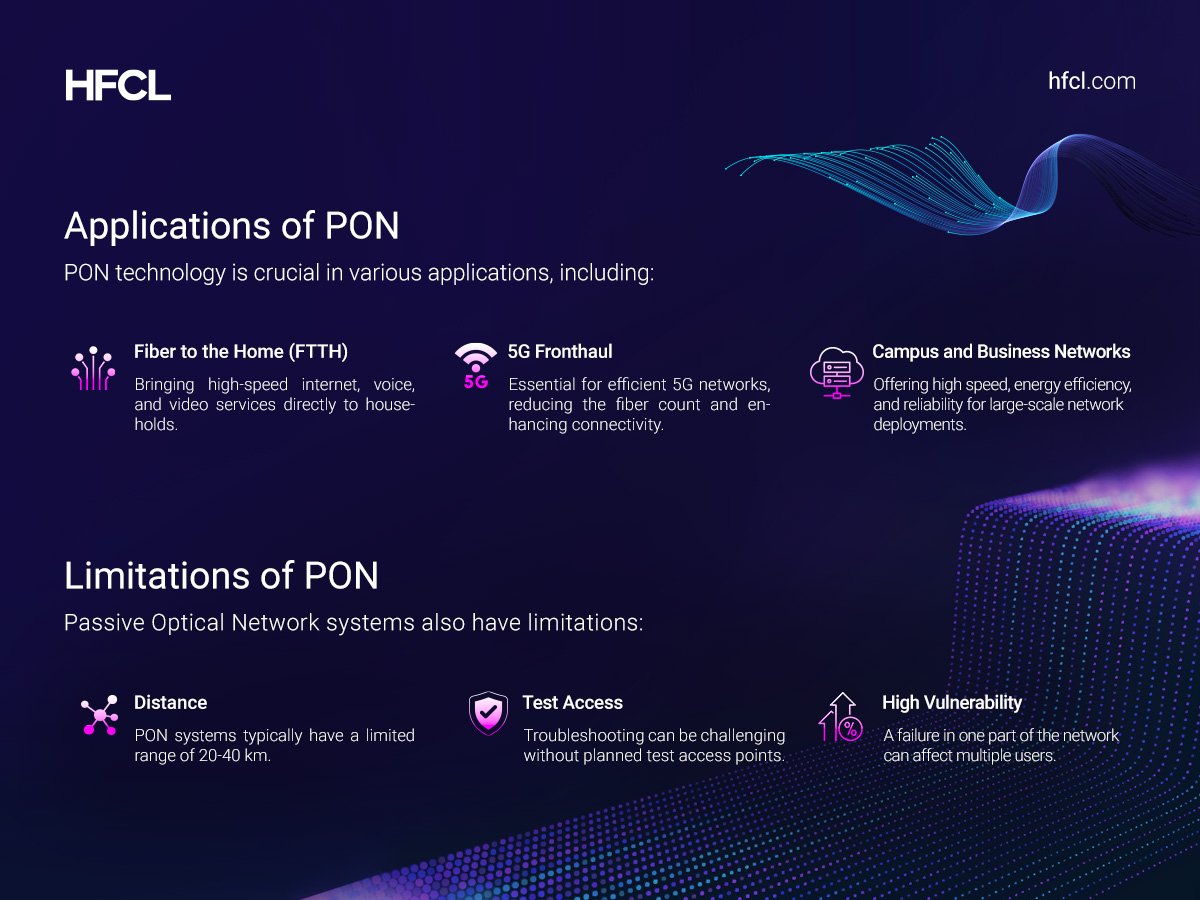 HFCL

hfcl.com

Applications of PON

PON technology is crucial in various applications, including:

Fiber to the Home (FTTH)

Bringing high-speed internet, voice, and video services directly to households.

5G

5G Fronthaul

Essential for efficient 5G networks, reducing the fiber count and enhancing connectivity.

Campus and Business Networks

Offering high speed, energy efficiency, and reliability for large-scale network deployments.

Limitations of PON

Passive Optical Network systems also have limitations:

Distance

PON systems typically have a limited range of 20-40 km.

Test Access

Troubleshooting can be challenging without planned test access points.

High Vulnerability

A failure in one part of the network can affect multiple users.